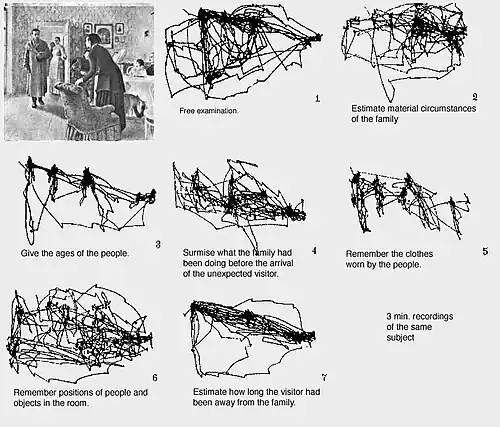 1
Free examination.

2
Estimate material circumstances of the family

3
Give the ages of the people.

4
Surmise what the family had been doing before the arrival of the unexpected visitor.

5
Remember the clothes worn by the people.

6
Remember positions of people and objects in the room.

7
Estimate how long the visitor had been away from the family.

3 min. recordings of the same subject