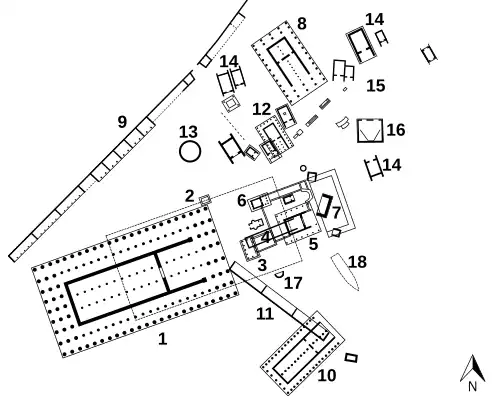 8
14
14
15
9
12
13
16
14
2
6
7
4
5
3
18
17
11
1
10
N