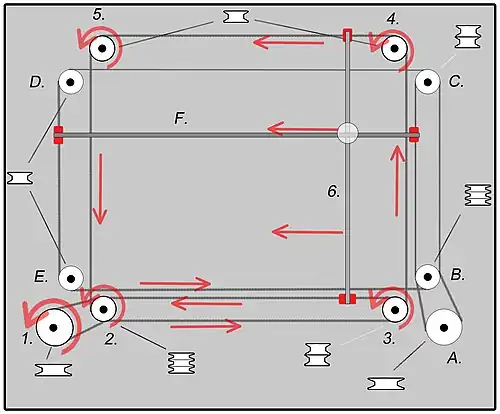 5.
4.
D.
C.
F.
6.
E.
B.
1.
2.
3.
A.